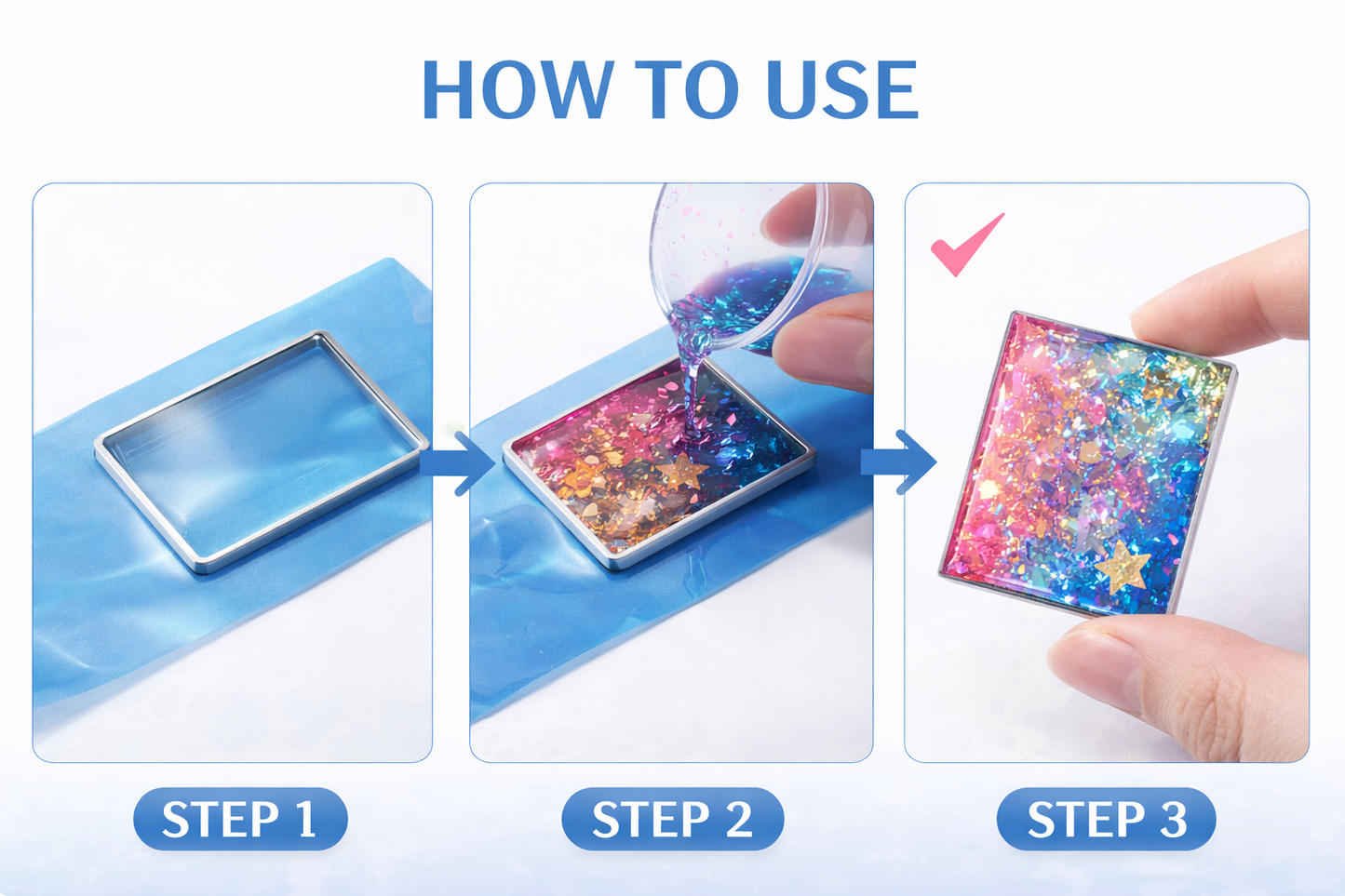 HOW TO USE

STEP 1

STEP 2

STEP 3