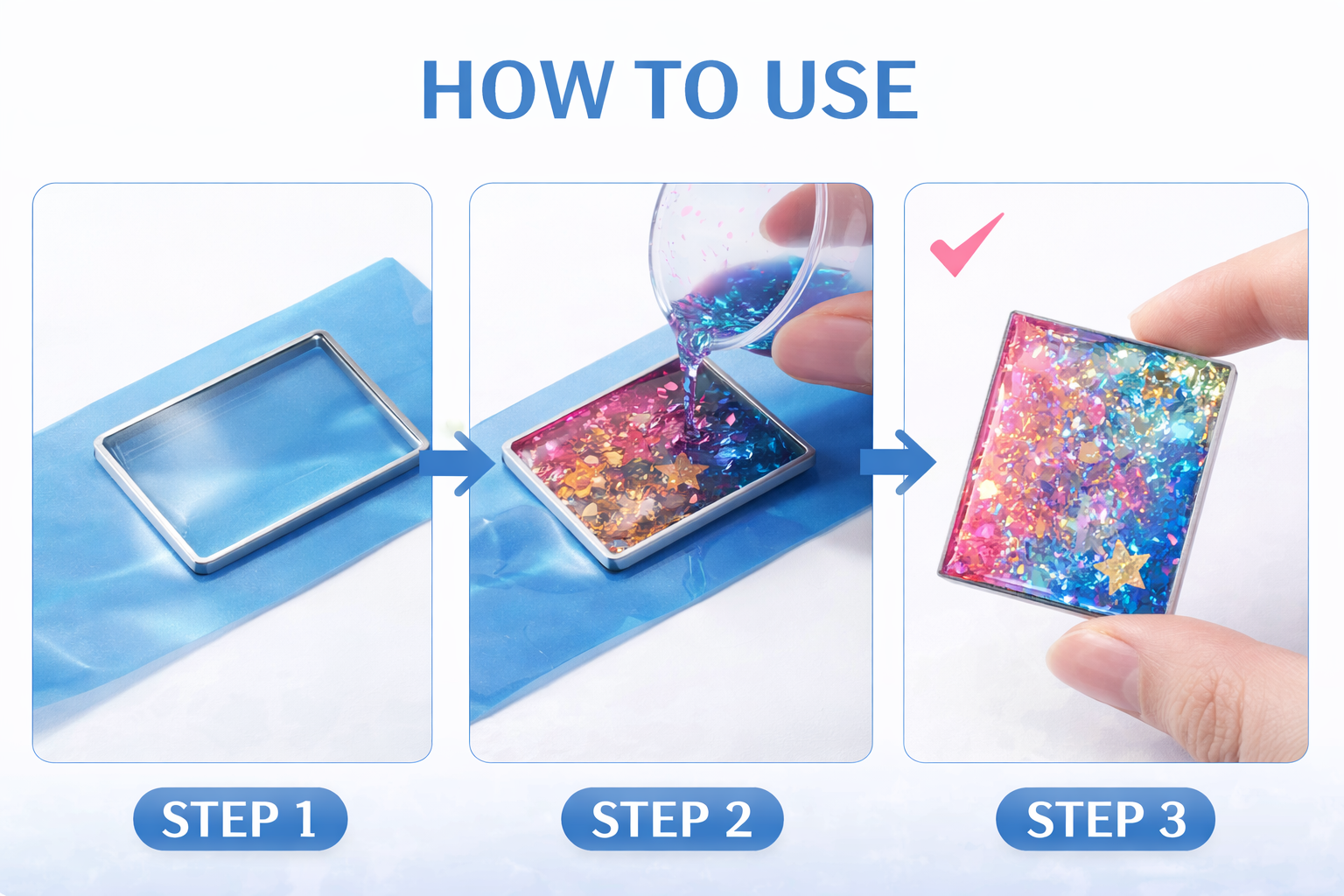 HOW TO USE

STEP 1

STEP 2

STEP 3